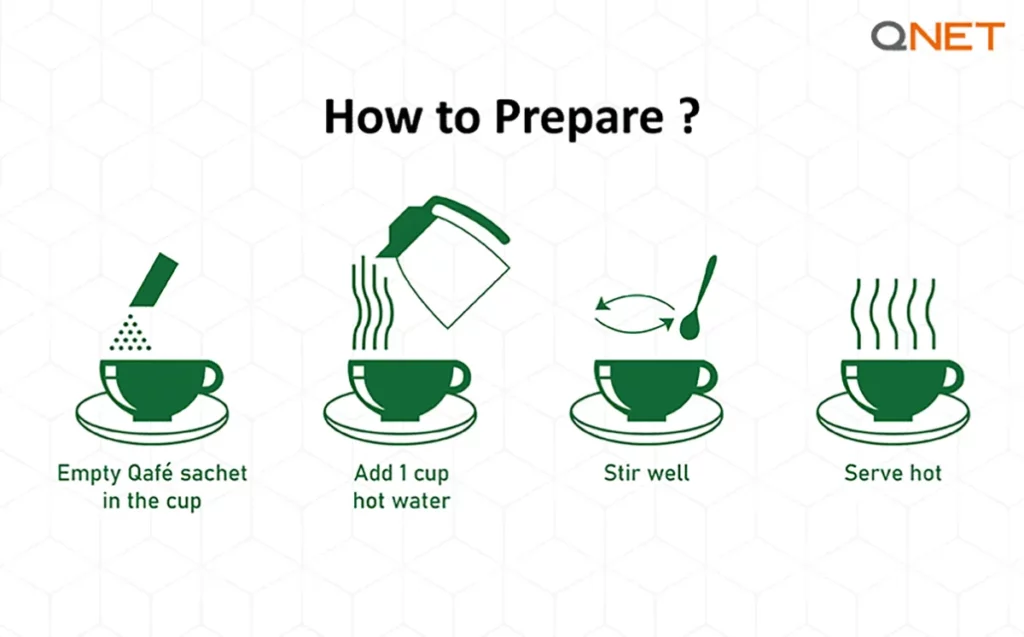 QNET

How to Prepare ?

Empty Qafé sachet in the cup

Add 1 cup hot water

Stir well

Serve hot